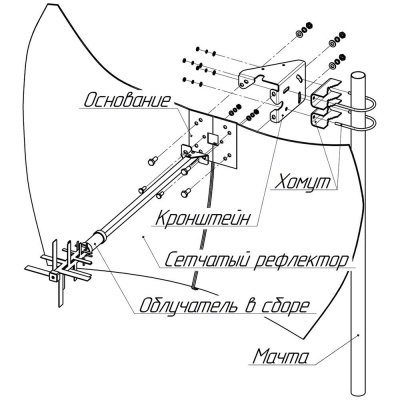 Основание
Хомут
Кронштейн
Сетчатый рефлектор
Облучатель в сборе
Мачта